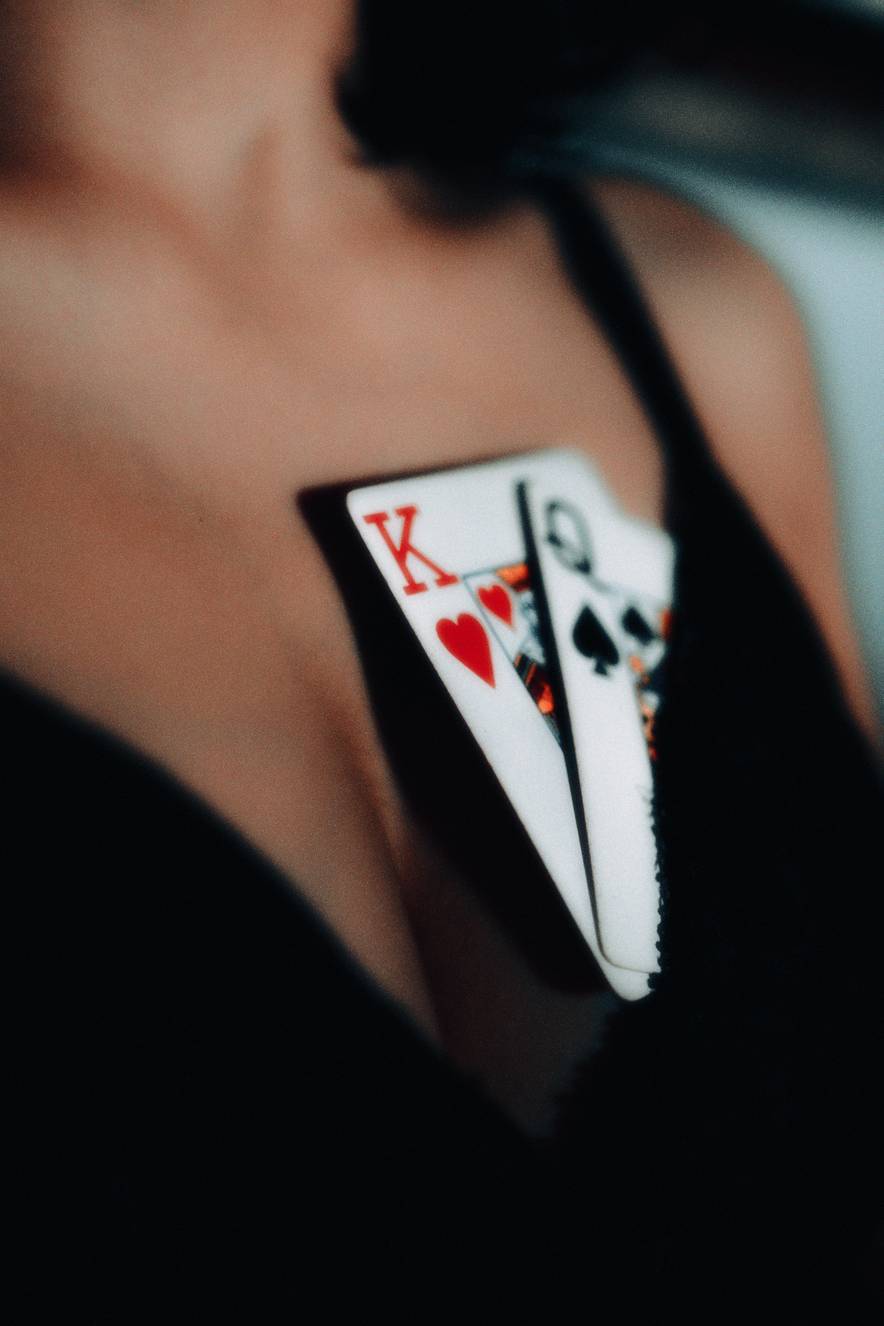 K
Q